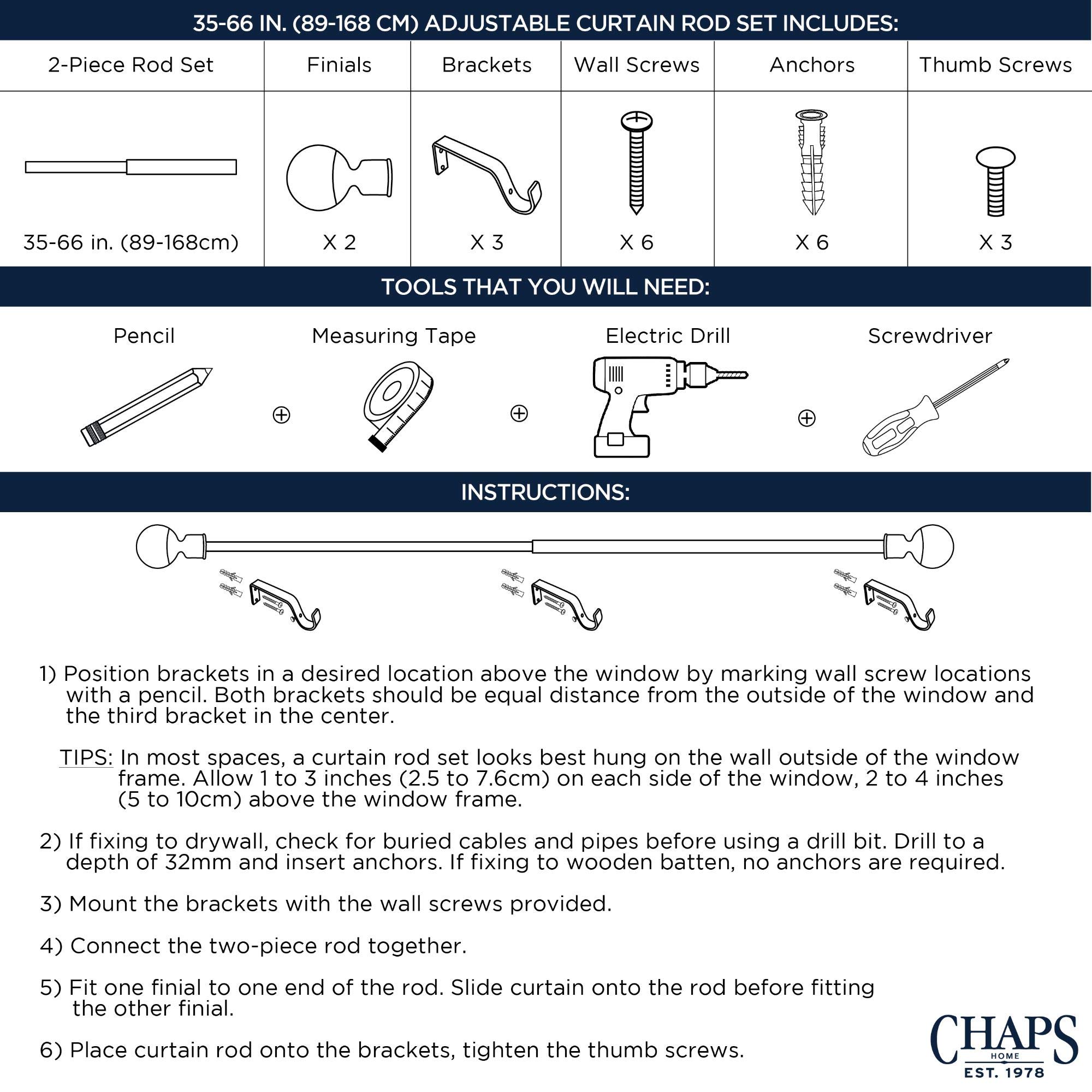 35-66 IN. (89-168 CM) ADJUSTABLE CURTAIN ROD SET INCLUDES:

| 2-Piece Rod Set | Finials | Brackets | Wall Screws | Anchors | Thumb Screws |
|---|---|---|---|---|---|
| 35-66 in. (89-168cm) | X 2 | X 3 | X 6 | X 6 | X 3 |

TOOLS THAT YOU WILL NEED:

Pencil ⊕ Measuring Tape ⊕ Electric Drill ⊕ Screwdriver

INSTRUCTIONS:

1) Position brackets in a desired location above the window by marking wall screw locations with a pencil. Both brackets should be equal distance from the outside of the window and the third bracket in the center.

TIPS: In most spaces, a curtain rod set looks best hung on the wall outside of the window frame. Allow 1 to 3 inches (2.5 to 7.6cm) on each side of the window, 2 to 4 inches (5 to 10cm) above the window frame.

2) If fixing to drywall, check for buried cables and pipes before using a drill bit. Drill to a depth of 32mm and insert anchors. If fixing to wooden batten, no anchors are required.

3) Mount the brackets with the wall screws provided.

4) Connect the two-piece rod together.

5) Fit one finial to one end of the rod. Slide curtain onto the rod before fitting the other finial.

6) Place curtain rod onto the brackets, tighten the thumb screws.

CHAPS
HOME
EST. 1978